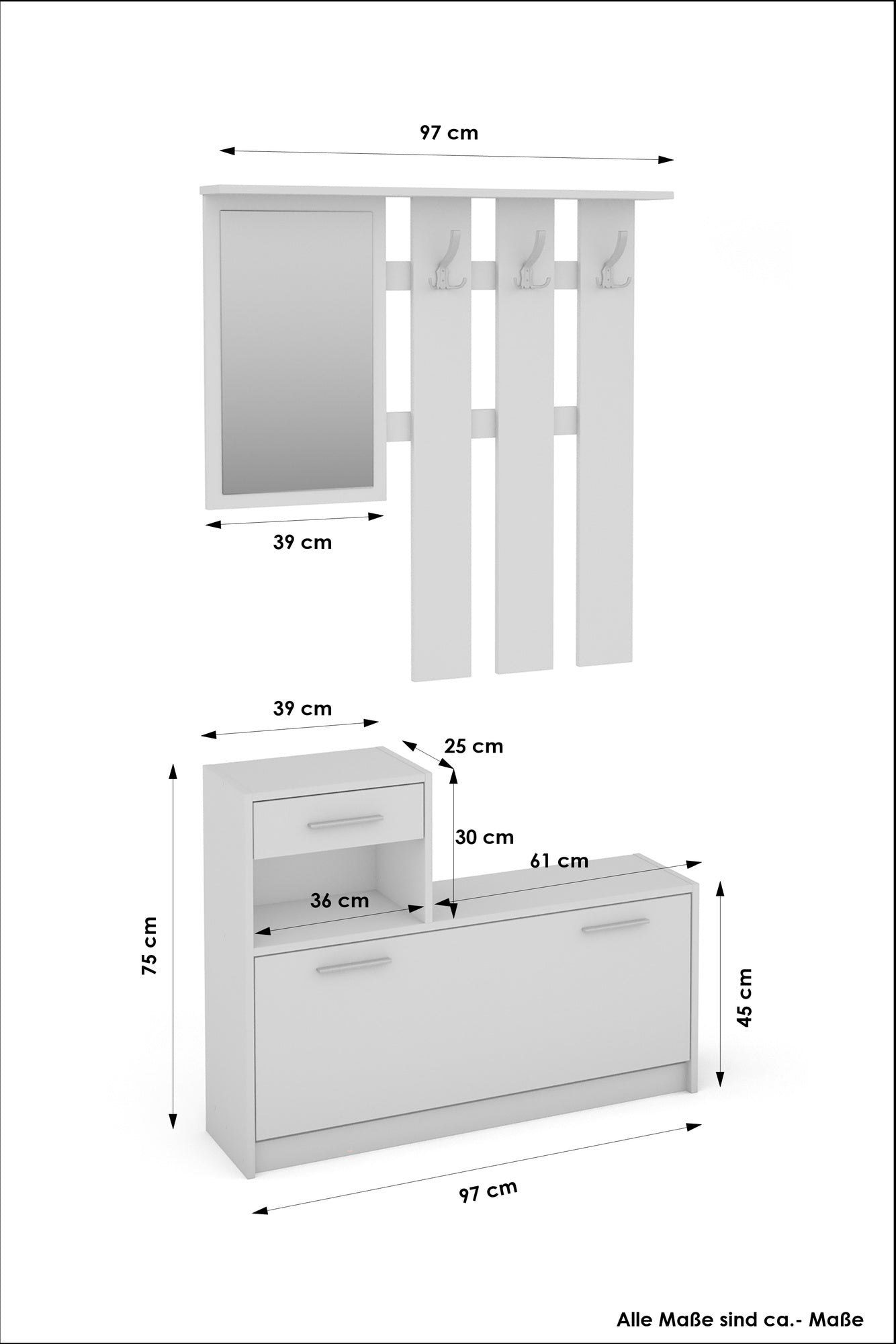 97 cm

39 cm

39 cm

25 cm

30 cm

61 cm

36 cm

75 cm

45 cm

97 cm

Alle Maße sind ca.- Maße